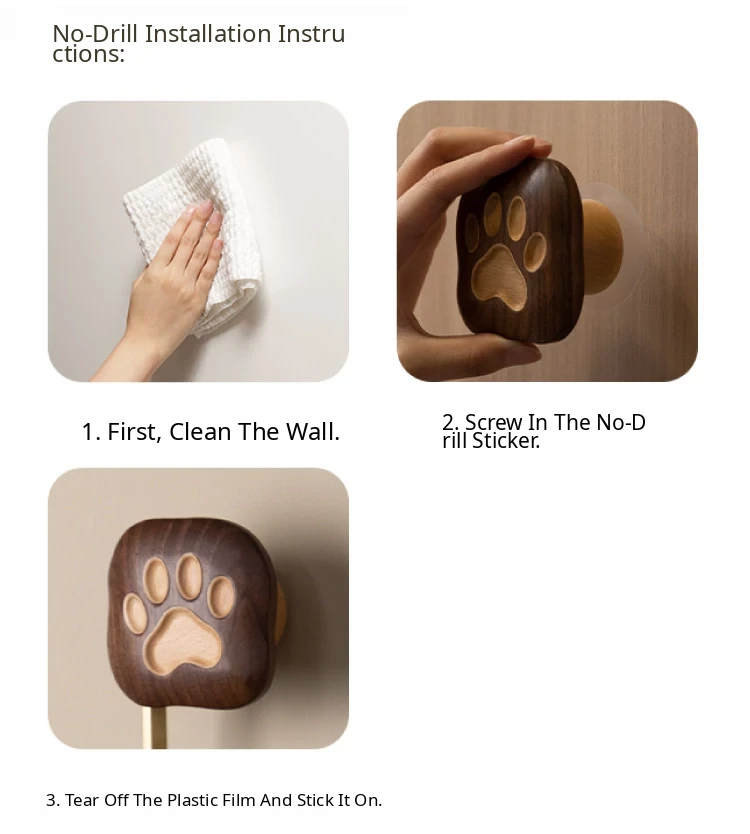 No-Drill Installation Instructions:

1. First, Clean The Wall.

2. Screw In The No-Drill Sticker.

3. Tear Off The Plastic Film And Stick It On.