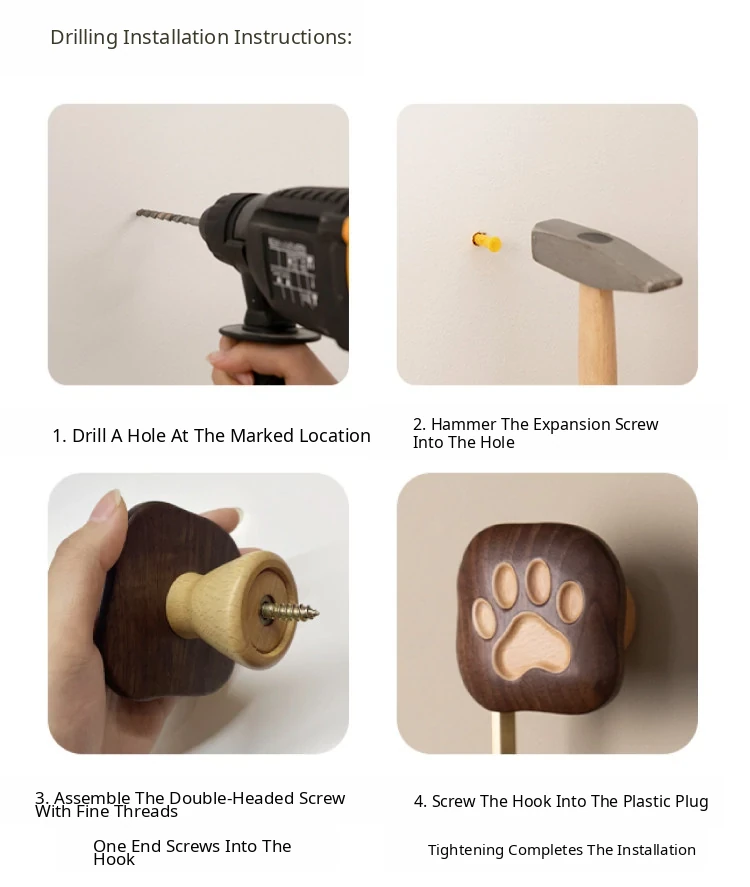 Drilling Installation Instructions:

1. Drill A Hole At The Marked Location

2. Hammer The Expansion Screw Into The Hole

3. Assemble The Double-Headed Screw With Fine Threads

One End Screws Into The Hook

4. Screw The Hook Into The Plastic Plug

Tightening Completes The Installation