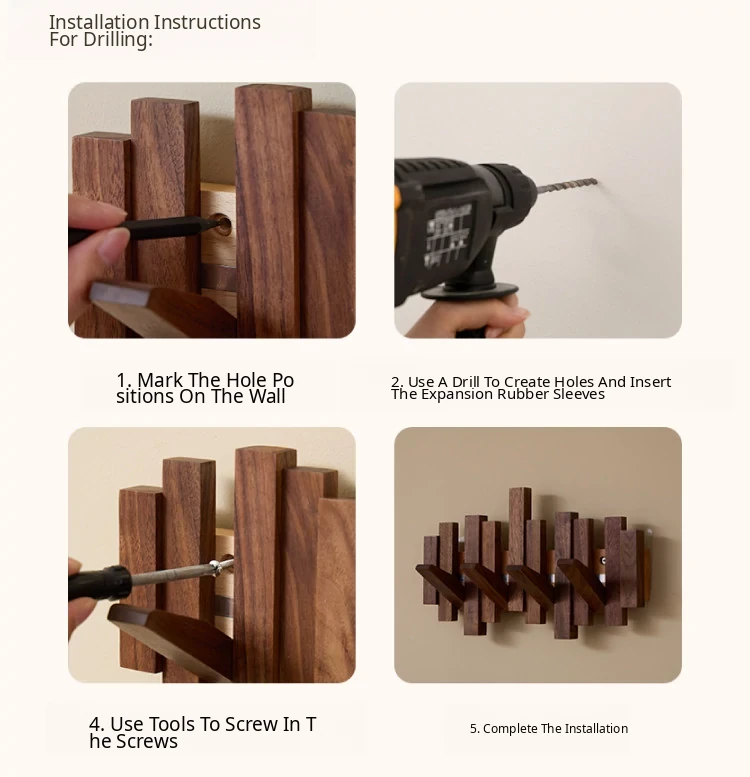 Installation Instructions For Drilling:

1. Mark The Hole Po sitions On The Wall

2. Use A Drill To Create Holes And Insert The Expansion Rubber Sleeves

4. Use Tools To Screw In T he Screws

5. Complete The Installation