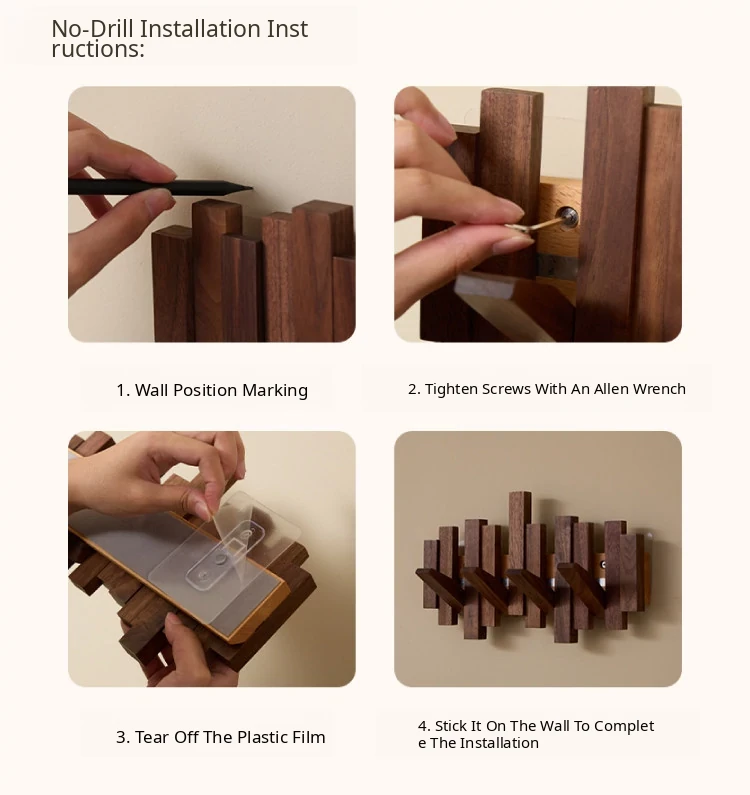 No-Drill Installation Inst ructions:

1. Wall Position Marking

2. Tighten Screws With An Allen Wrench

3. Tear Off The Plastic Film

4. Stick It On The Wall To Complet e The Installation