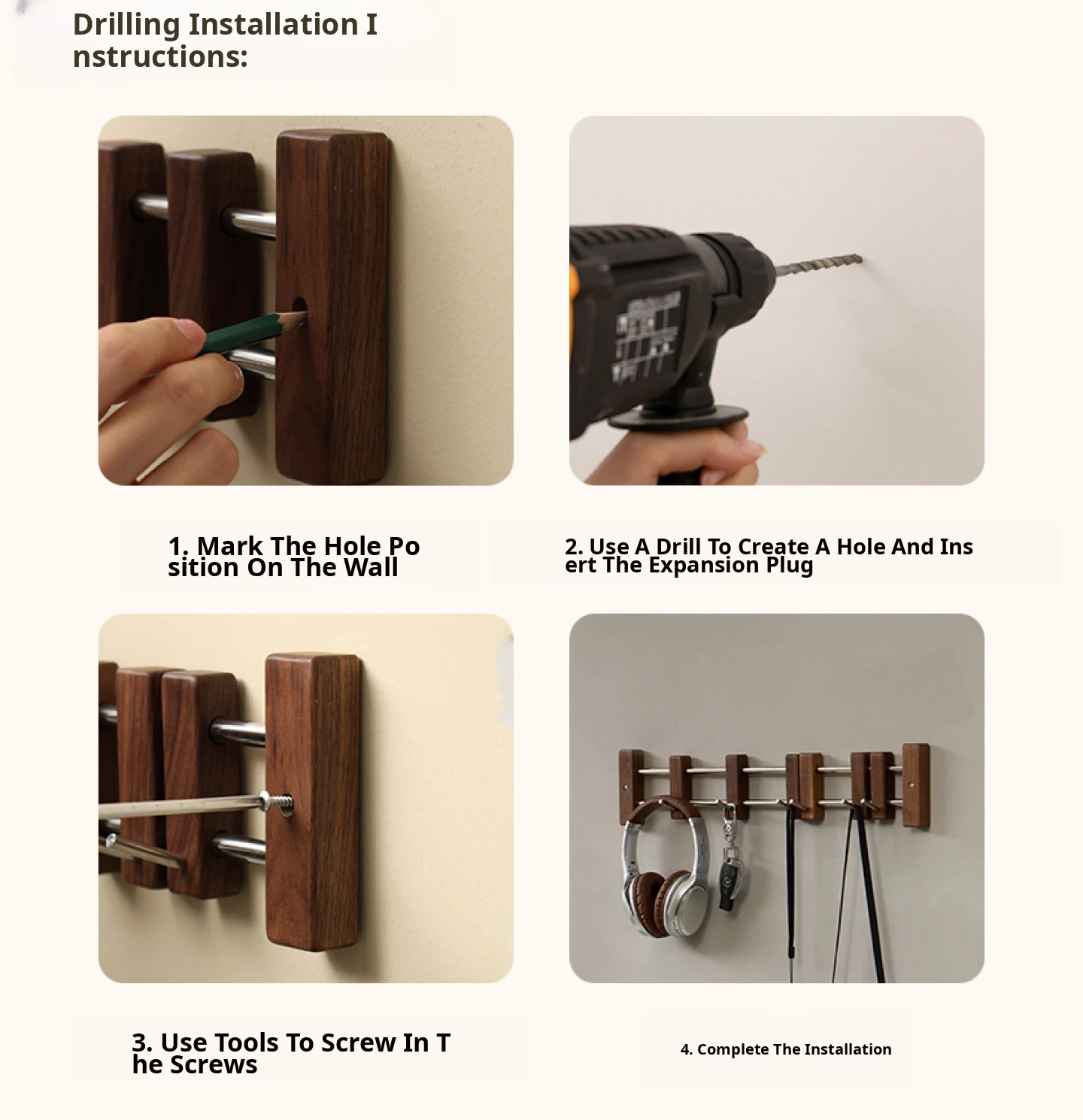 Drilling Installation I nstructions:

1. Mark The Hole Po sition On The Wall

2. Use A Drill To Create A Hole And Ins ert The Expansion Plug

3. Use Tools To Screw In T he Screws

4. Complete The Installation