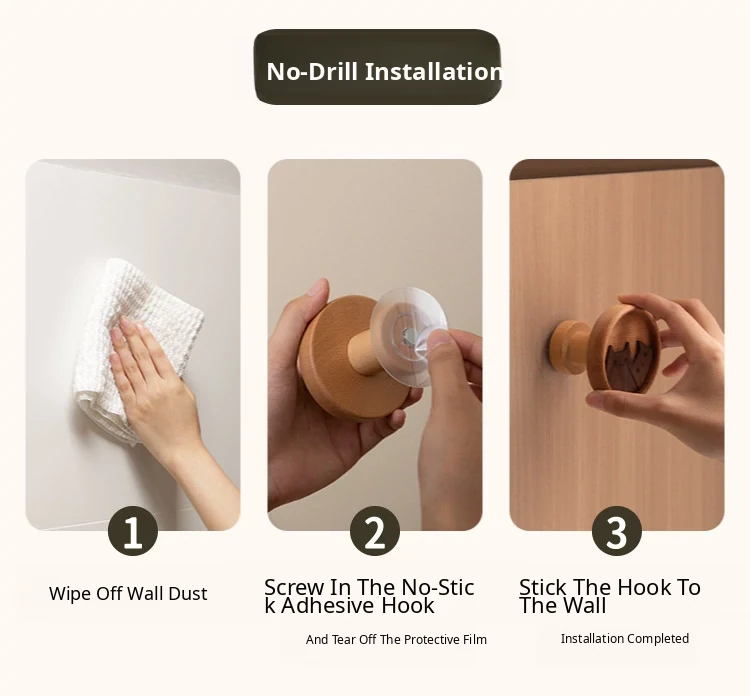 No-Drill Installation

1

Wipe Off Wall Dust

2

Screw In The No-Stic k Adhesive Hook

And Tear Off The Protective Film

3

Stick The Hook To The Wall

Installation Completed