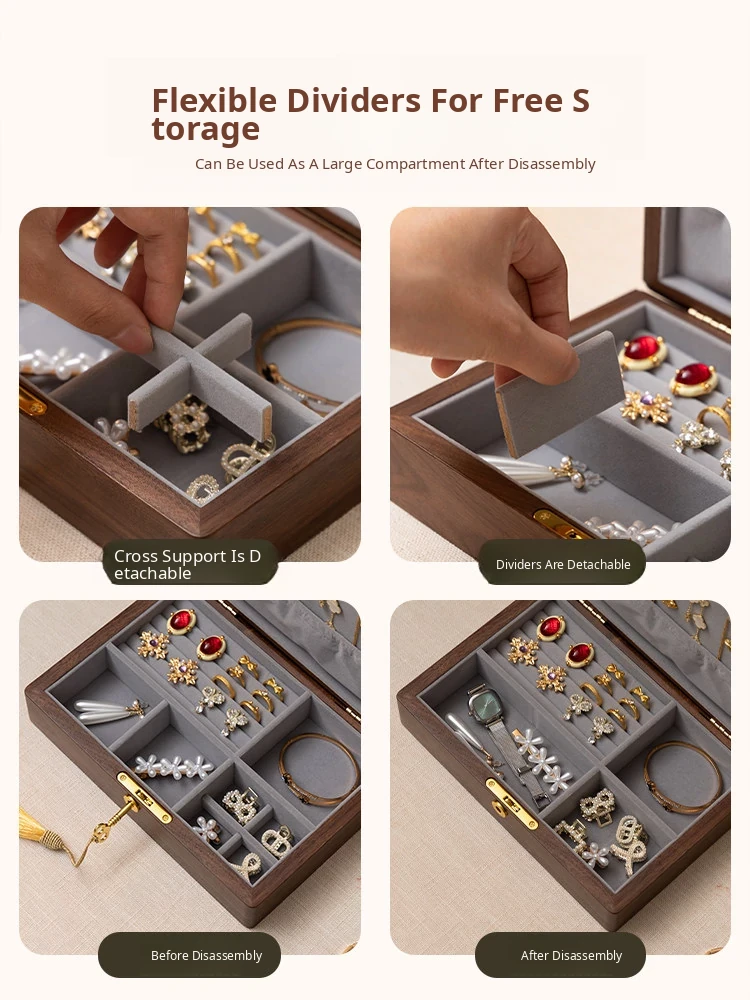 Flexible Dividers For Free S torage

Can Be Used As A Large Compartment After Disassembly

Cross Support Is D etachable

Dividers Are Detachable

Before Disassembly

After Disassembly