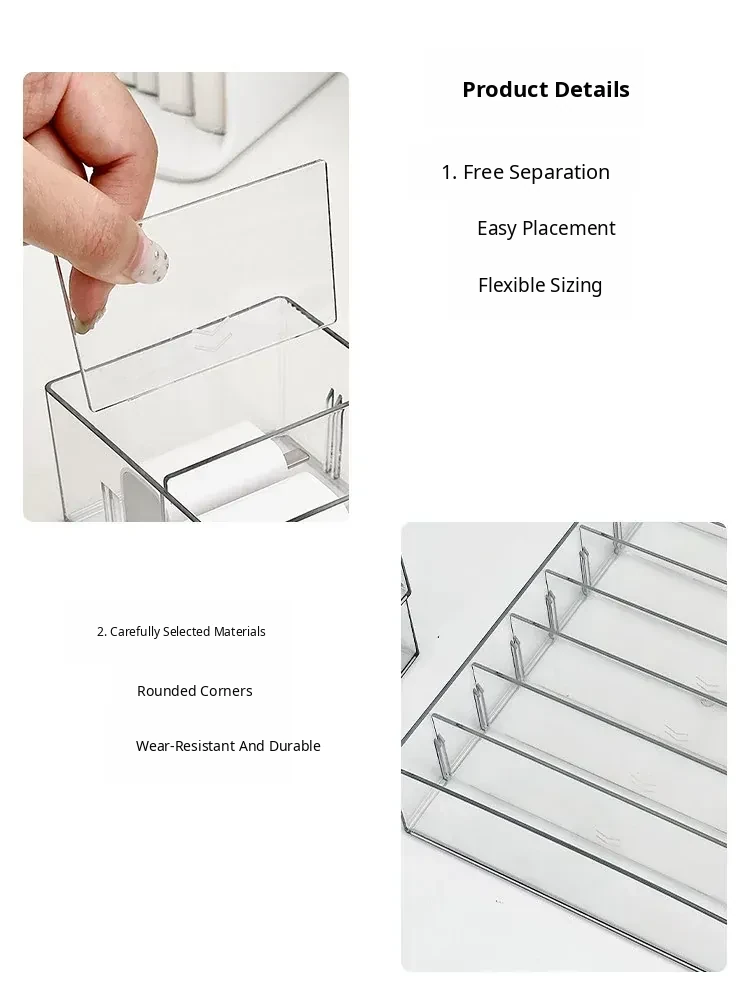 Product Details

1. Free Separation

Easy Placement

Flexible Sizing

2. Carefully Selected Materials

Rounded Corners

Wear-Resistant And Durable