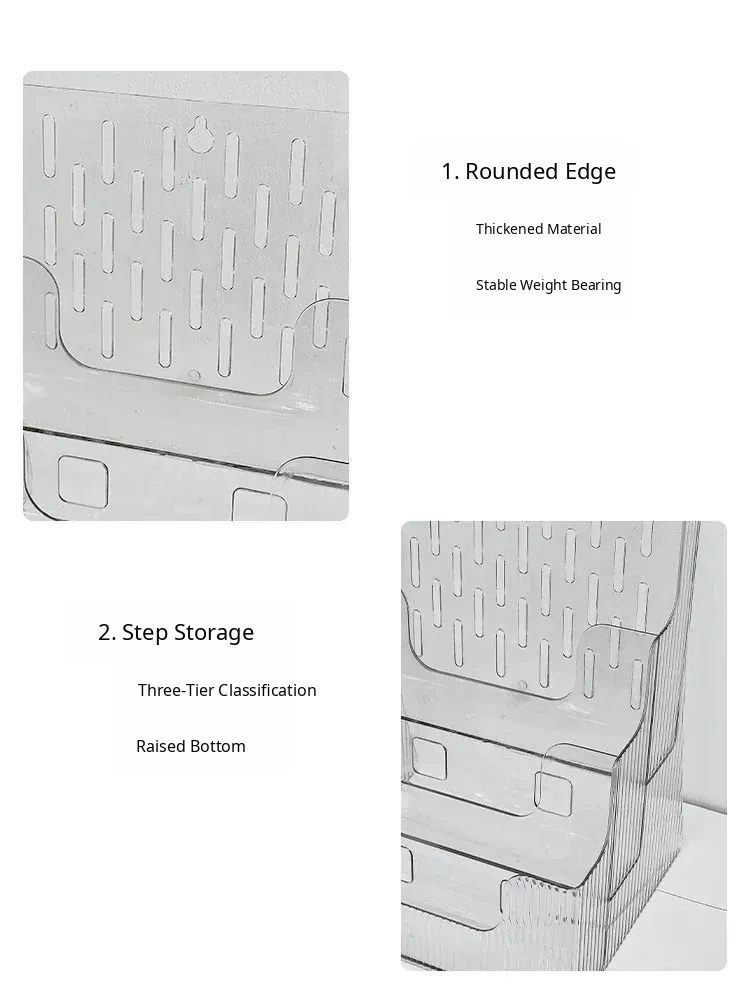 1. Rounded Edge

Thickened Material

Stable Weight Bearing

2. Step Storage

Three-Tier Classification

Raised Bottom