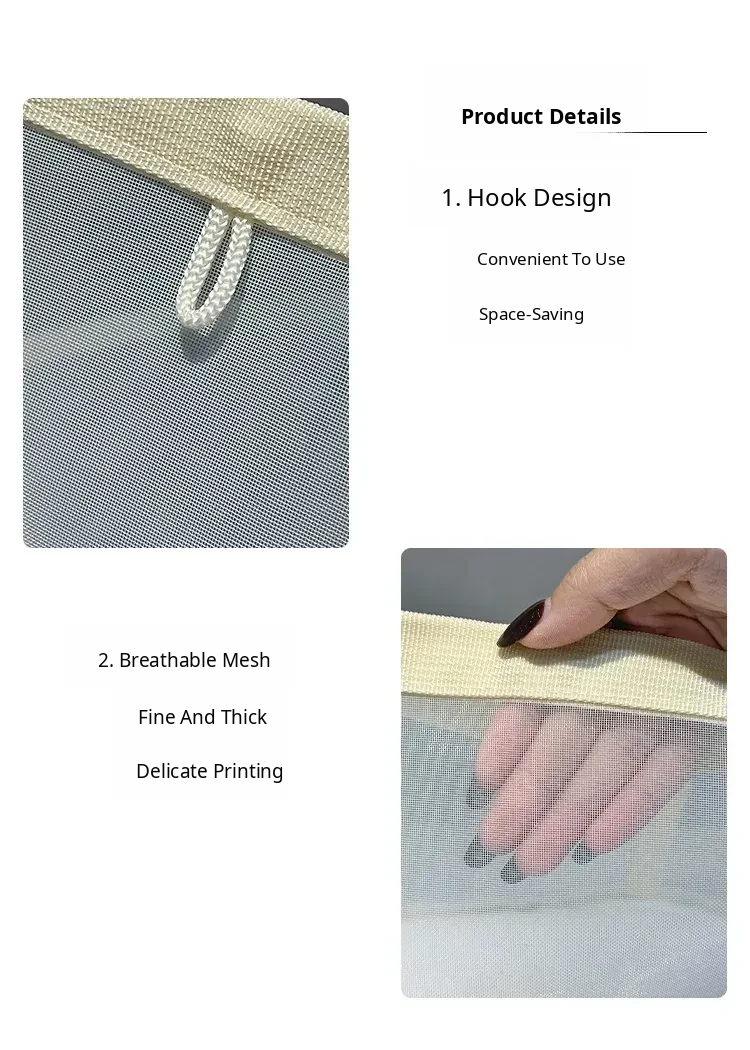 Product Details

1. Hook Design

Convenient To Use

Space-Saving

2. Breathable Mesh

Fine And Thick

Delicate Printing