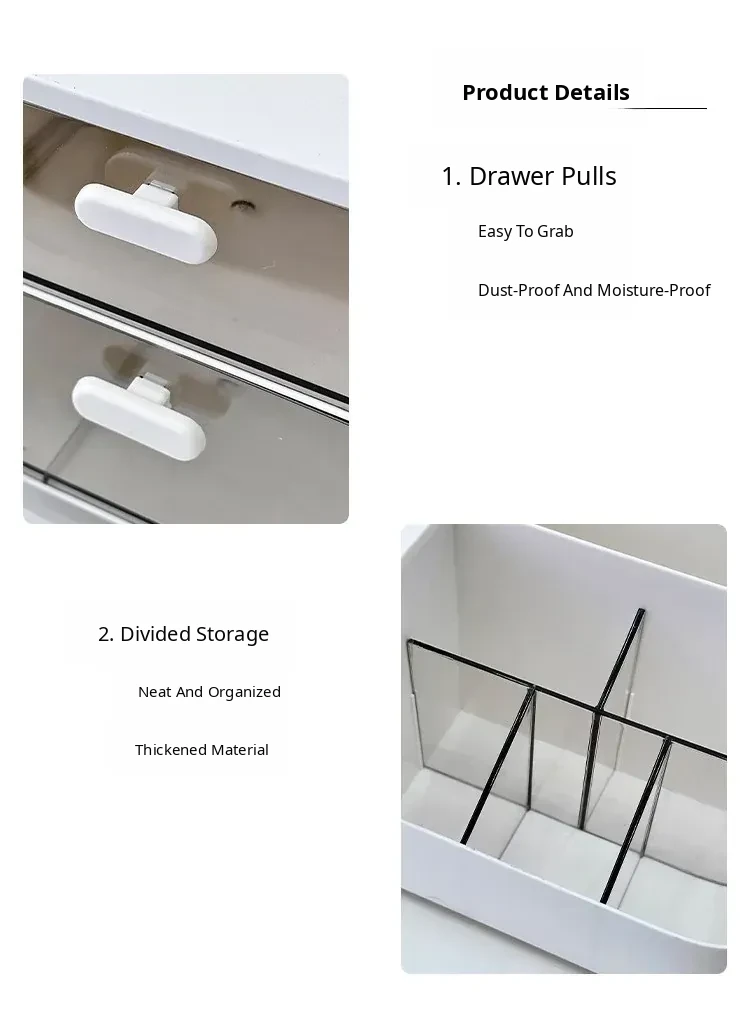 Product Details

1. Drawer Pulls

Easy To Grab

Dust-Proof And Moisture-Proof

2. Divided Storage

Neat And Organized

Thickened Material