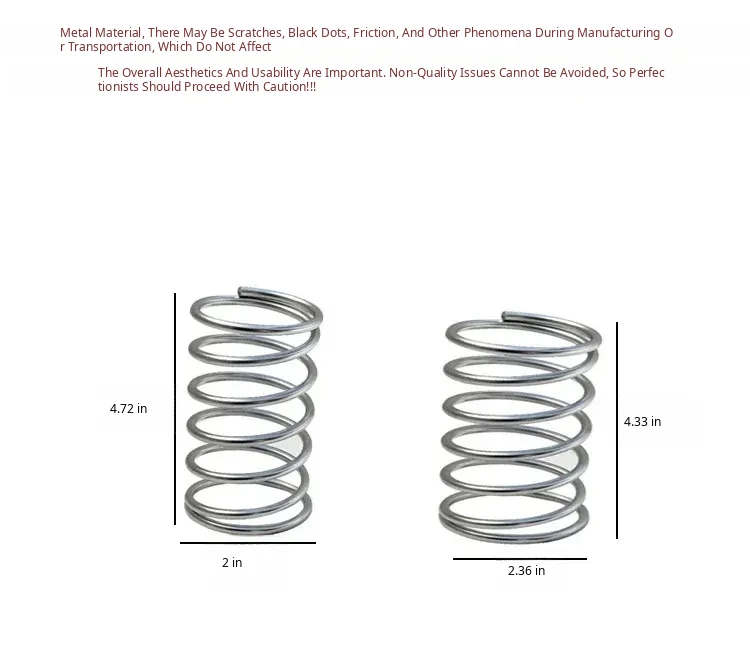 Metal Material, There May Be Scratches, Black Dots, Friction, And Other Phenomena During Manufacturing Or Transportation, Which Do Not Affect

The Overall Aesthetics And Usability Are Important. Non-Quality Issues Cannot Be Avoided, So Perfectionists Should Proceed With Caution!!!

4.72 in

2 in

4.33 in

2.36 in