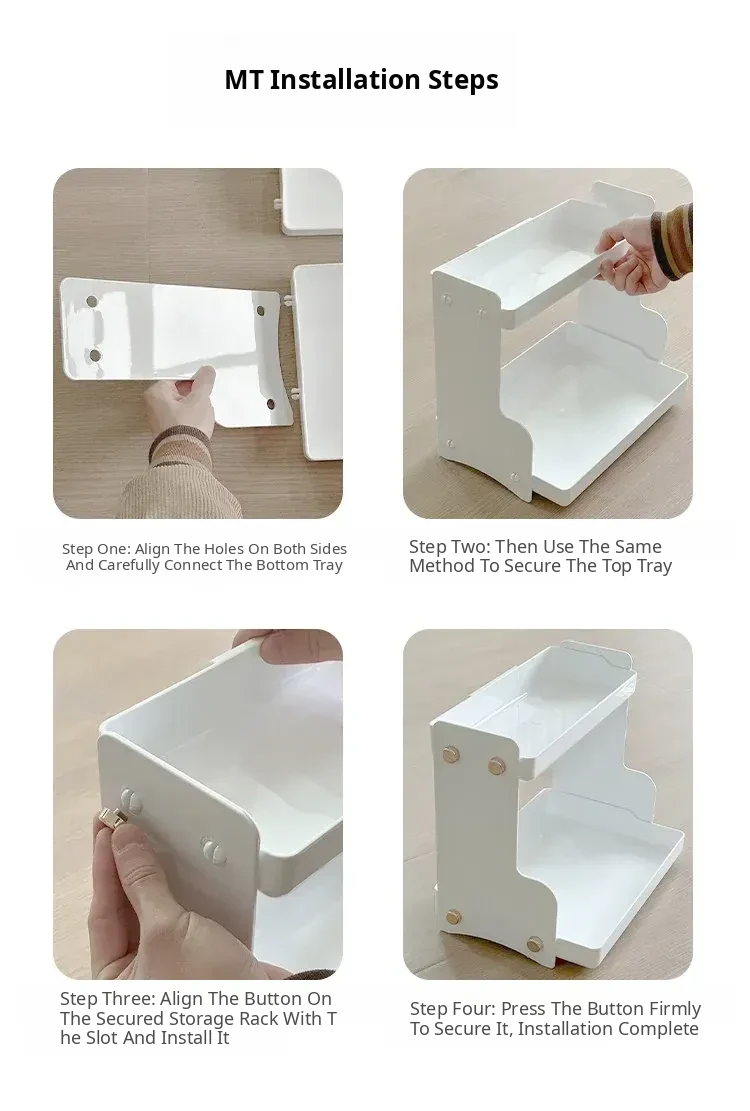 MT Installation Steps

Step One: Align The Holes On Both Sides And Carefully Connect The Bottom Tray

Step Two: Then Use The Same Method To Secure The Top Tray

Step Three: Align The Button On The Secured Storage Rack With T he Slot And Install It

Step Four: Press The Button Firmly To Secure It, Installation Complete