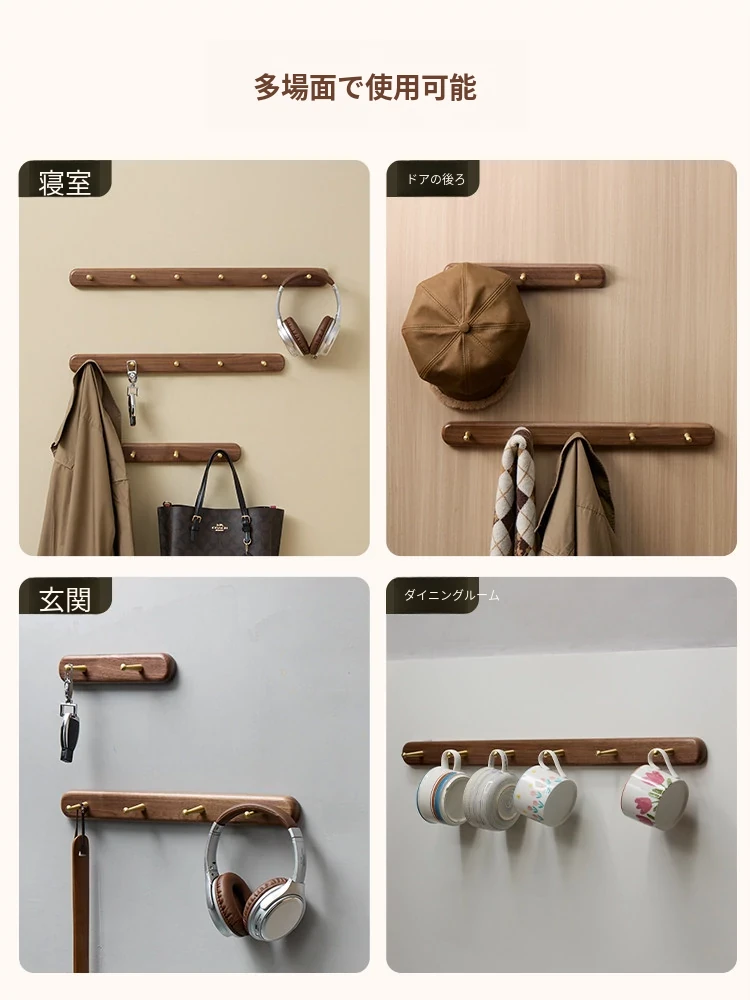 多場面で使用可能

寝室

ドアの後ろ

玄関

ダイニングルーム