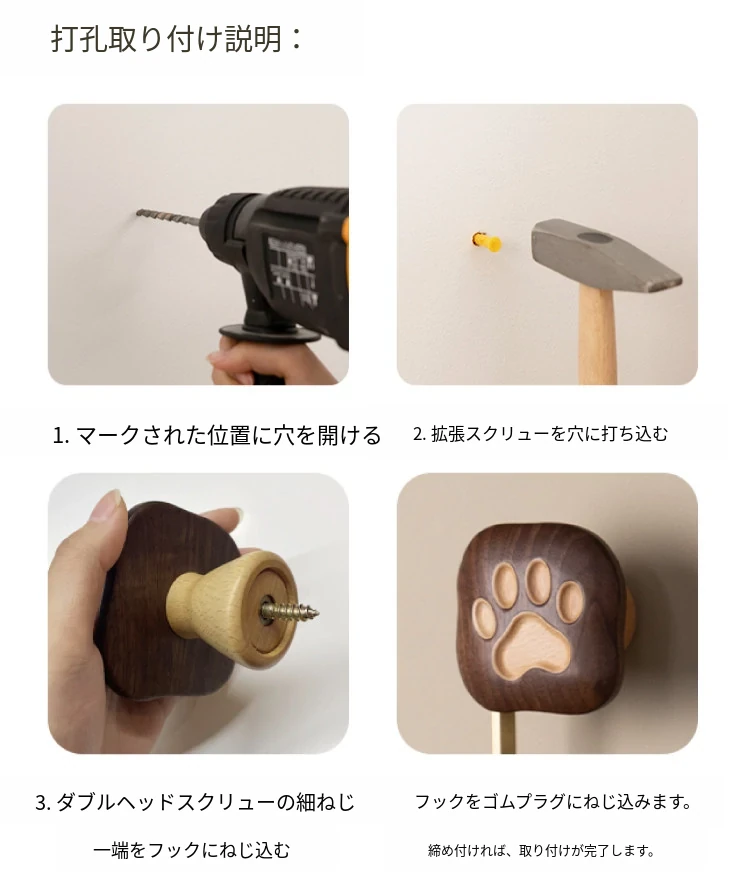 打孔取り付け説明：

1. マークされた位置に穴を開ける

2. 拡張スクリューを穴に打ち込む

3. ダブルヘッドスクリューの細ねじ

一端をフックにねじ込む

フックをゴムプラグにねじ込みます。

締め付ければ、取り付けが完了します。