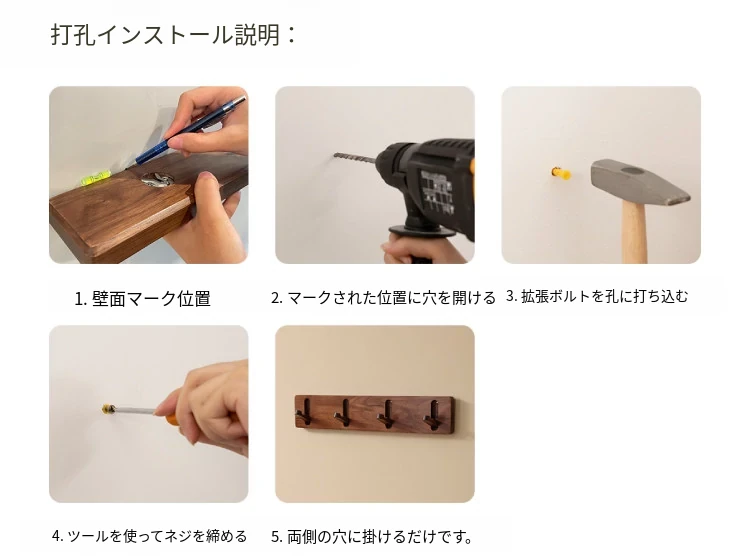 打孔インストール説明：

1. 壁面マーク位置

2. マークされた位置に穴を開ける

3. 拡張ボルトを孔に打ち込む

4. ツールを使ってネジを締める

5. 両側の穴に掛けるだけです。