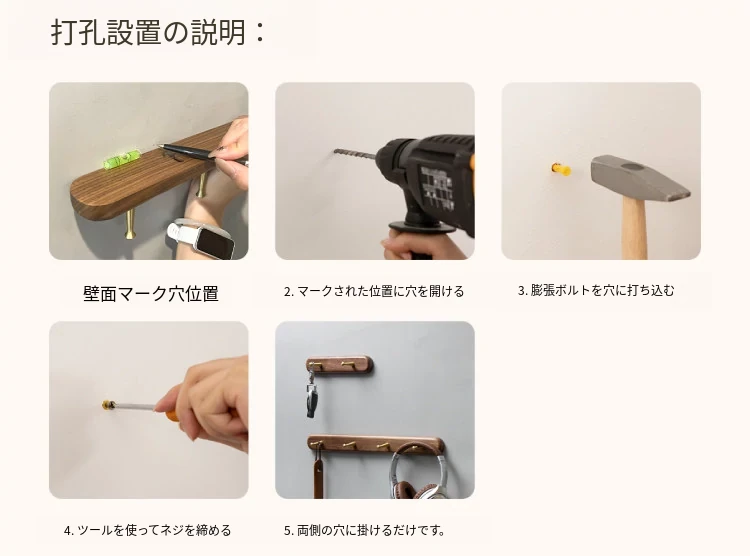 打孔設置の説明：

壁面マーク穴位置

2. マークされた位置に穴を開ける

3. 膨張ボルトを穴に打ち込む

4. ツールを使ってネジを締める

5. 両側の穴に掛けるだけです。