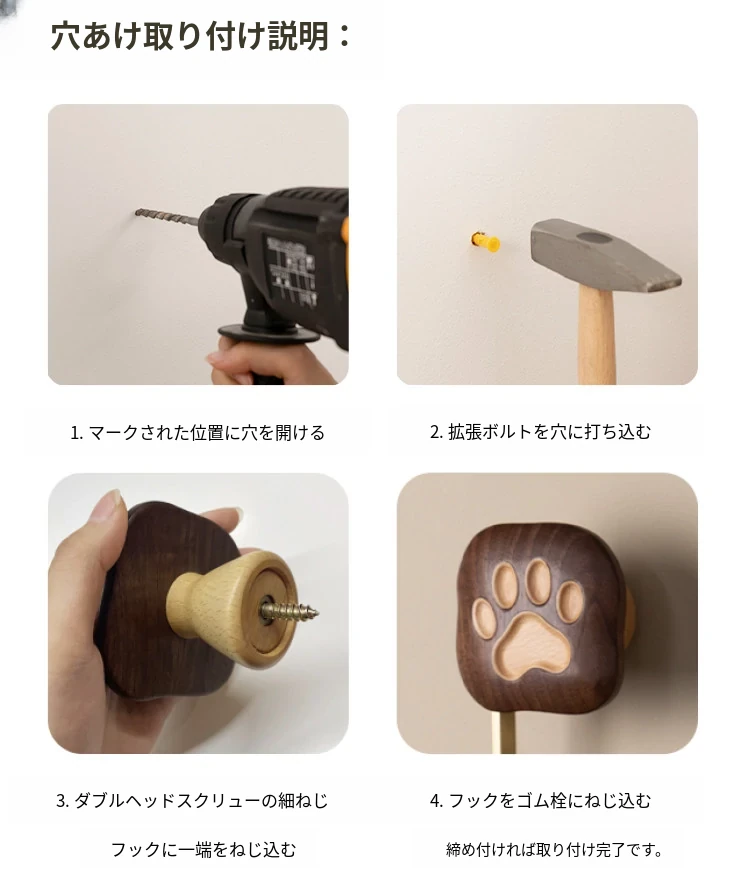 穴あけ取り付け説明：

1. マークされた位置に穴を開ける

2. 拡張ボルトを穴に打ち込む

3. ダブルヘッドスクリューの細ねじ

フックに一端をねじ込む

4. フックをゴム栓にねじ込む

締め付ければ取り付け完了です。