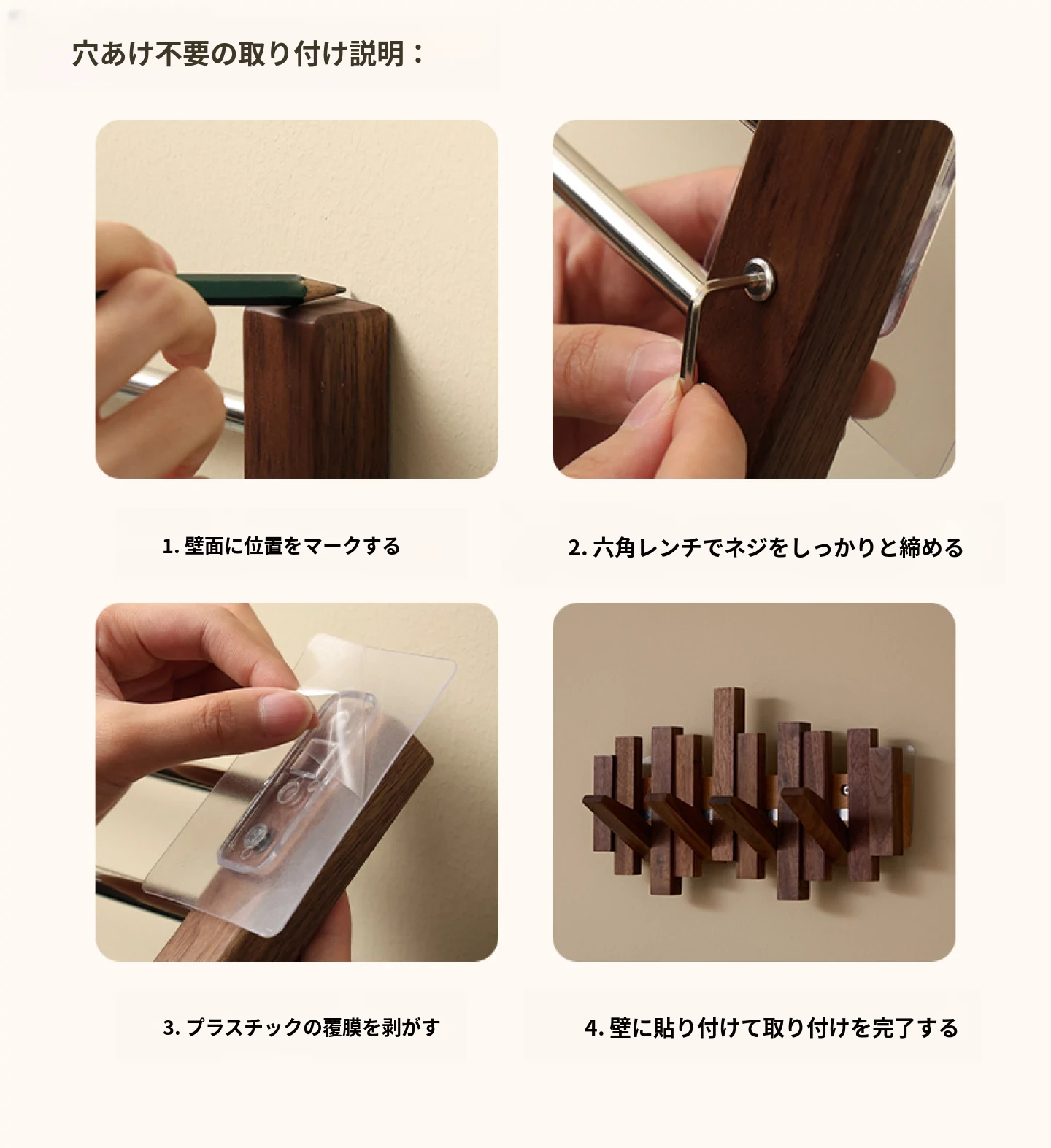 穴あけ不要の取り付け説明：

1. 壁面に位置をマークする

2. 六角レンチでネジをしっかりと締める

3. プラスチックの覆膜を剥がす

4. 壁に貼り付けて取り付けを完了する