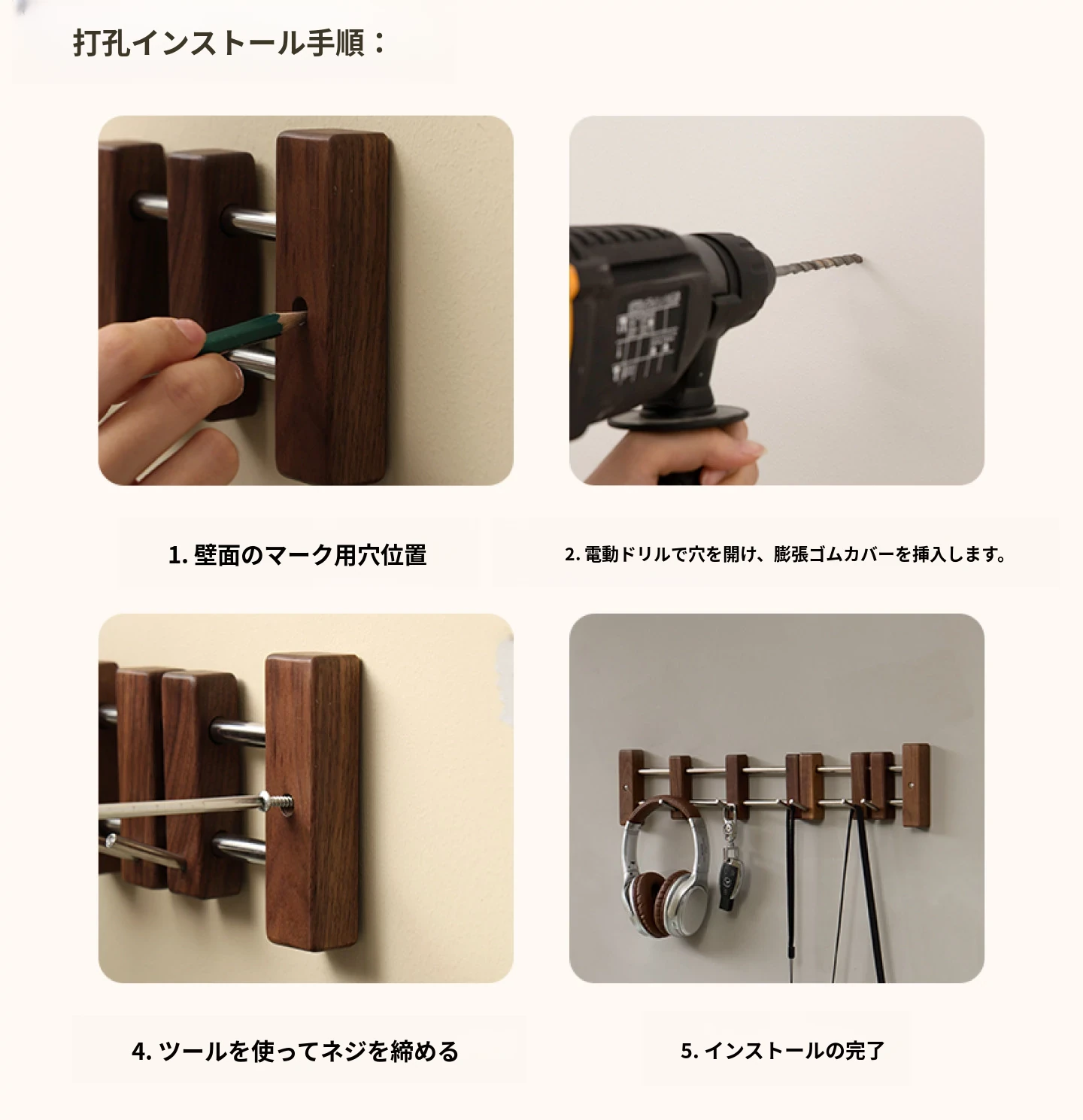 打孔インストール手順：

1. 壁面のマーク用穴位置

2. 電動ドリルで穴を開け、膨張ゴムカバーを挿入します。

4. ツールを使ってネジを締める

5. インストールの完了