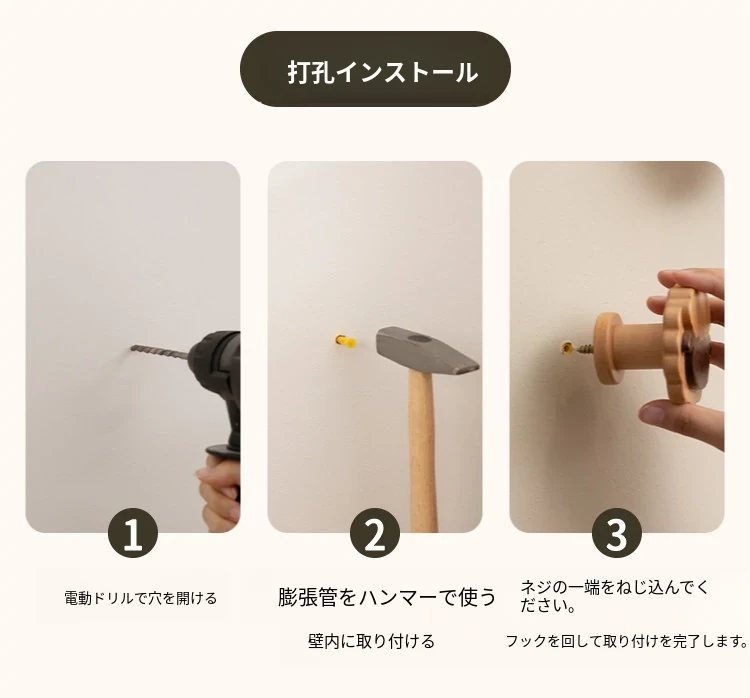 打孔インストール

1

電動ドリルで穴を開ける

2

膨張管をハンマーで使う

壁内に取り付ける

3

ネジの一端をねじ込んでください。

フックを回して取り付けを完了します。