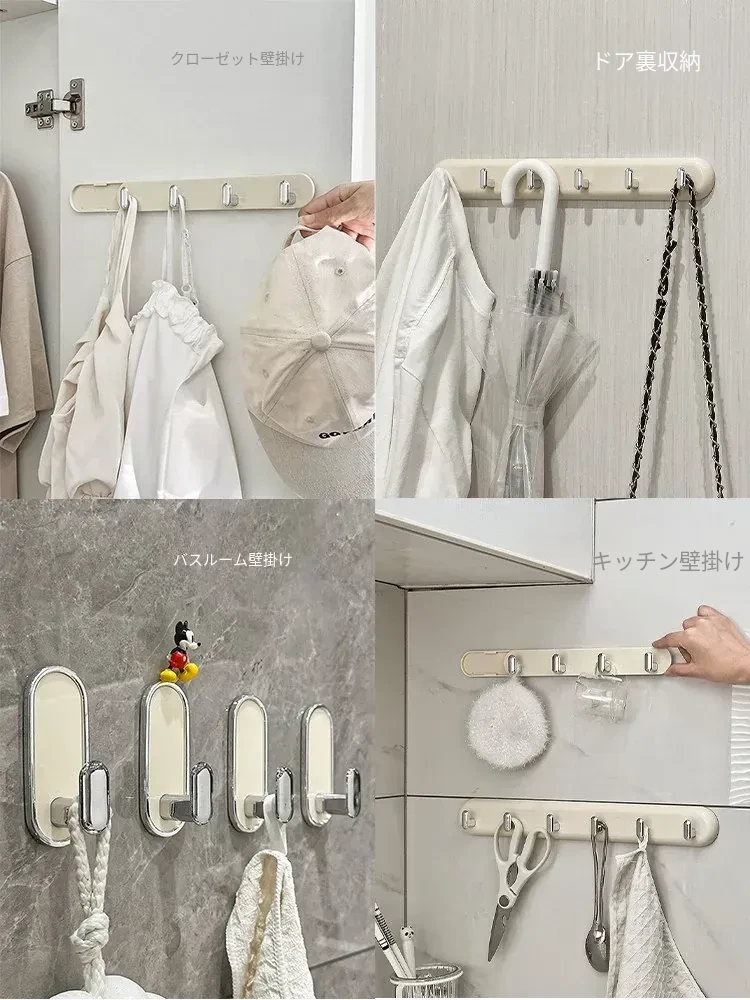 クローゼット壁掛け

ドア裏収納

バスルーム壁掛け

キッチン壁掛け