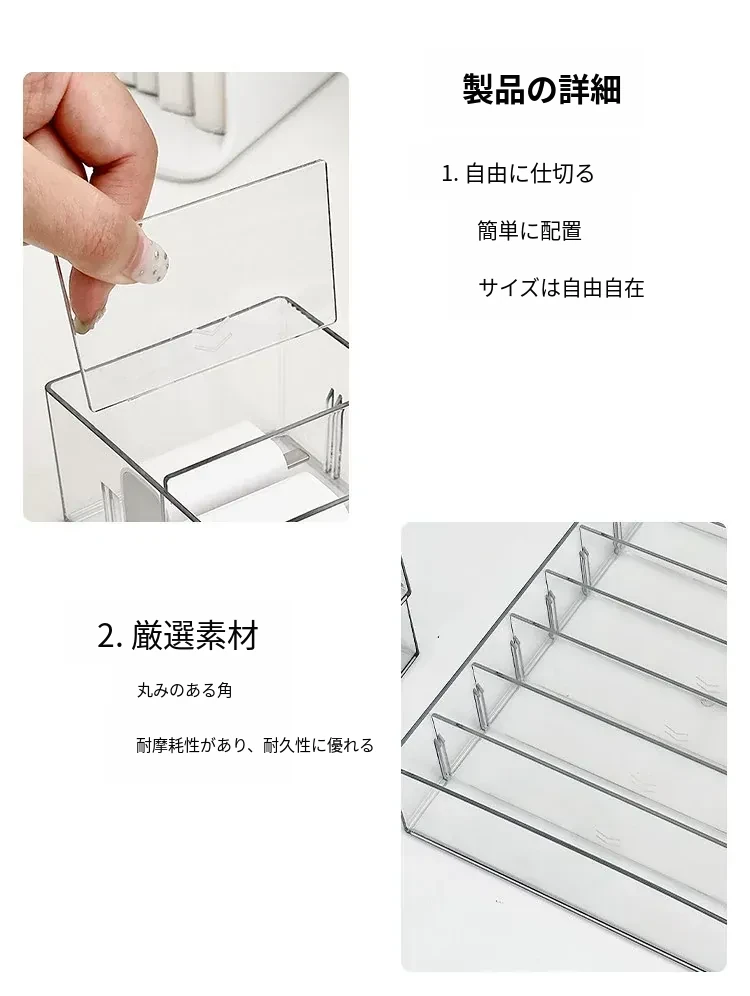 製品の詳細

1. 自由に仕切る

簡単に配置

サイズは自由自在

2. 厳選素材

丸みのある角

耐摩耗性があり、耐久性に優れる